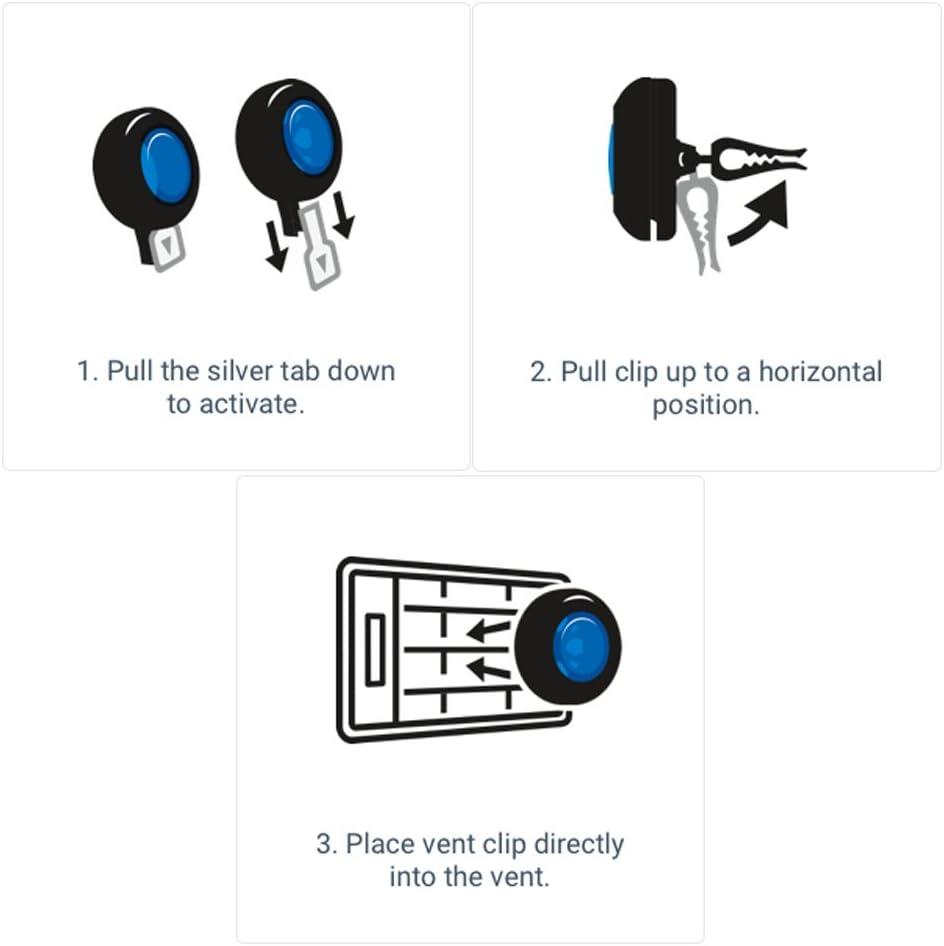 1. Pull the silver tab down to activate.

2. Pull clip up to a horizontal position.

3. Place vent clip directly into the vent.